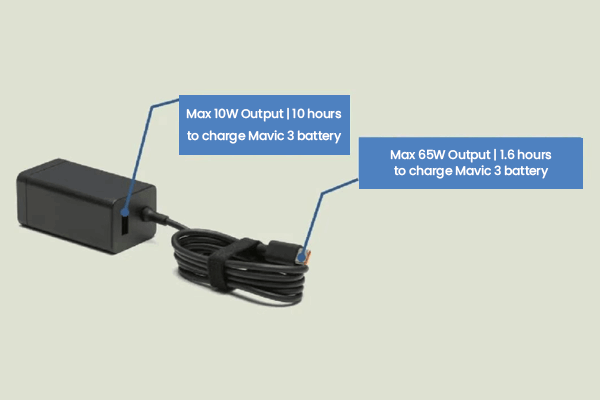 Max 10W Output | 10 hours to charge Mavic 3 battery

Max 65W Output | 1.6 hours to charge Mavic 3 battery