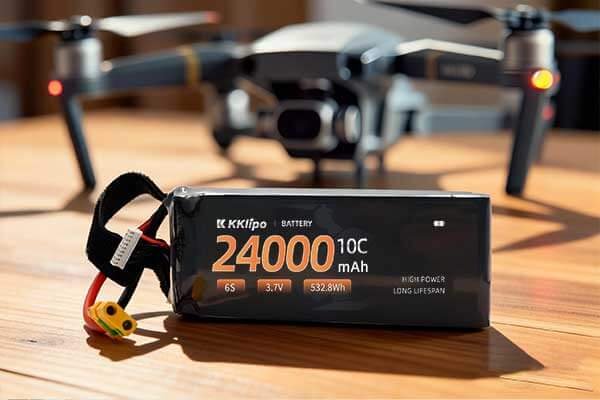 KKlipo | BATTERY

24000 10C mAh

6S 3.7V 532.8Wh

HIGH POWER
LONG LIFESPAN